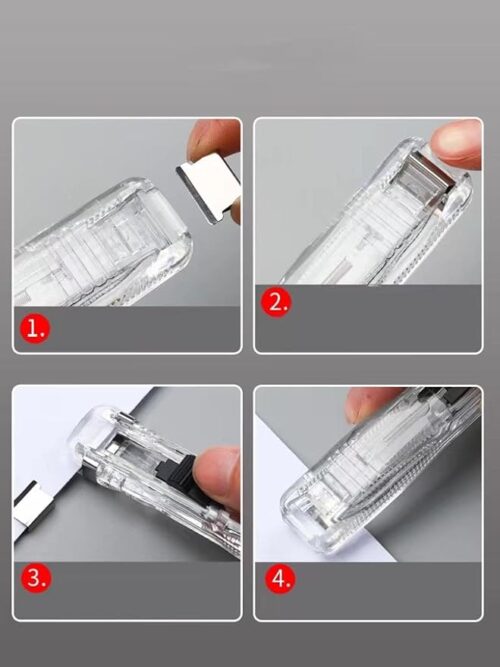 1.

2.

3.

4.