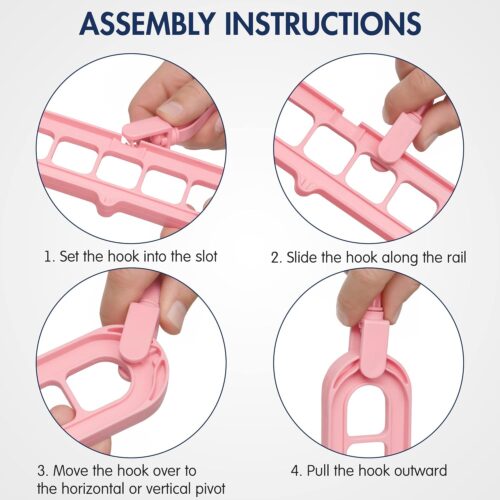 ASSEMBLY INSTRUCTIONS

1. Set the hook into the slot

2. Slide the hook along the rail

3. Move the hook over to the horizontal or vertical pivot

4. Pull the hook outward